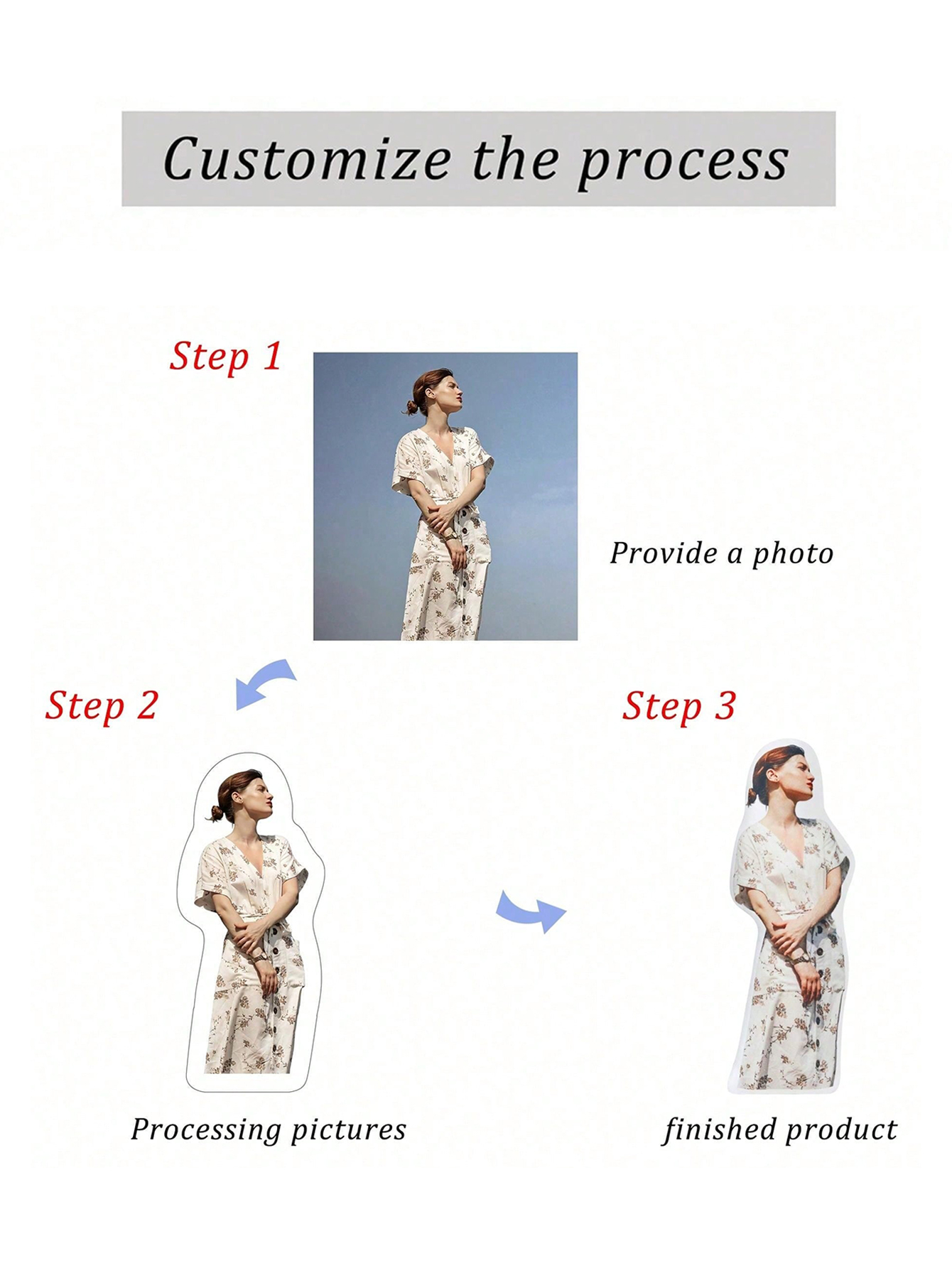 Customize the process

Step 1

Provide a photo

Step 2

Step 3

Processing pictures

finished product